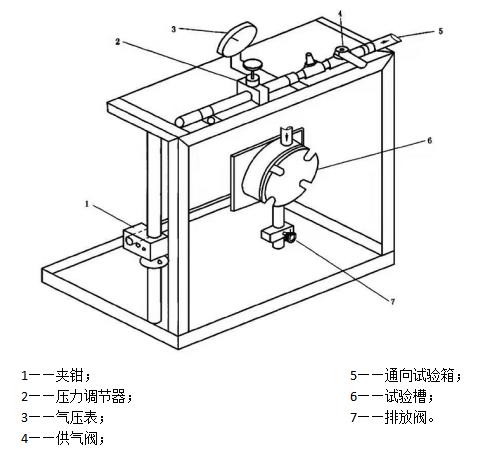 3

2

4

5

6

1

7

1——夹钳；
2——压力调节器；
3——气压表；
4——供气阀；

5——通向试验箱；
6——试验槽；
7——排放阀。